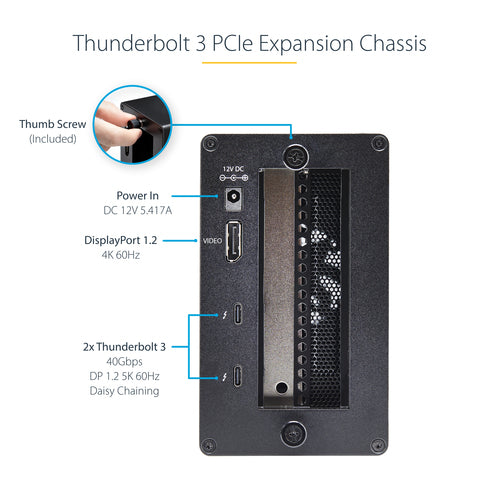 Thunderbolt 3 PCIe Expansion Chassis

Thumb Screw
(Included)

12V DC

Power In
DC 12V 5.417A

DisplayPort 1.2
4K 60Hz

VIDEO

2x Thunderbolt 3
40Gbps
DP 1.2 5K 60Hz
Daisy Chaining