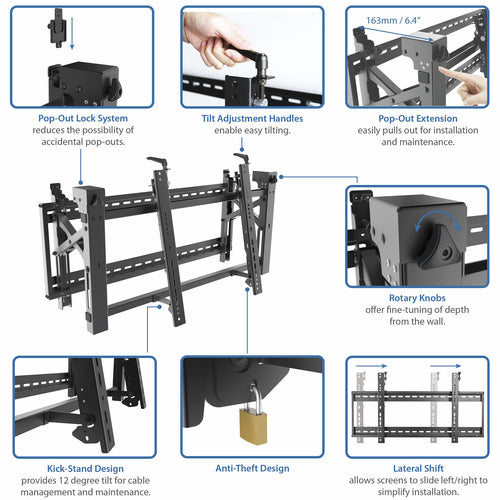 Pop-Out Lock System
reduces the possibility of accidental pop-outs.

Tilt Adjustment Handles
enable easy tilting.

163mm / 6.4"

Pop-Out Extension
easily pulls out for installation and maintenance.

Rotary Knobs
offer fine-tuning of depth from the wall.

Kick-Stand Design
provides 12 degree tilt for cable management and maintenance.

Anti-Theft Design

Lateral Shift
allows screens to slide left/right to simplify installation.