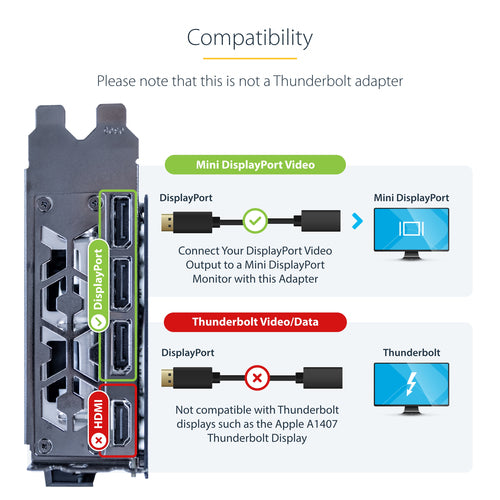 Compatibility

Please note that this is not a Thunderbolt adapter

DisplayPort

HDMI

Mini DisplayPort Video

DisplayPort

Mini DisplayPort

Connect Your DisplayPort Video Output to a Mini DisplayPort Monitor with this Adapter

Thunderbolt Video/Data

DisplayPort

Thunderbolt

Not compatible with Thunderbolt displays such as the Apple A1407 Thunderbolt Display